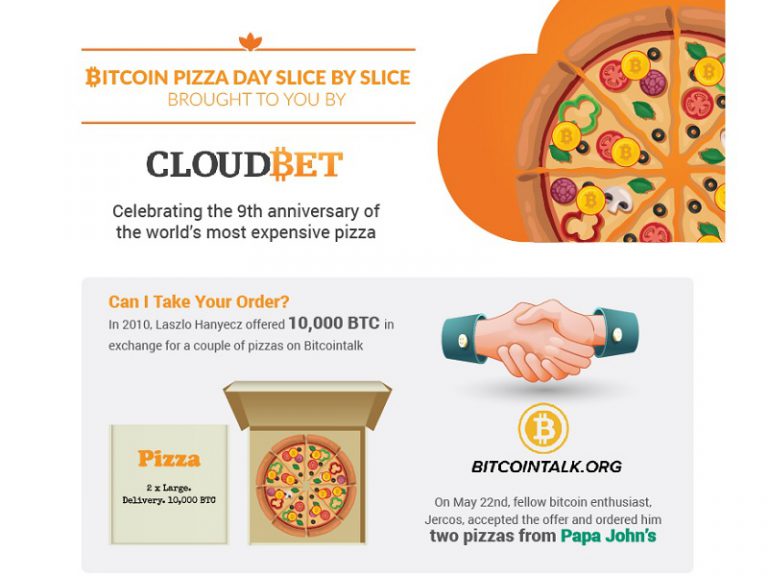 BITCOIN PIZZA DAY SLICE BY SLICE
BROUGHT TO YOU BY

CLOUDBET

Celebrating the 9th anniversary of the world's most expensive pizza

Can I Take Your Order?
In 2010, Laszlo Hanyecz offered 10,000 BTC in exchange for a couple of pizzas on Bitcointalk

Pizza
2 x Large.
Delivery. 10,000 BTC

BITCOINTALK.ORG

On May 22nd, fellow bitcoin enthusiast, Jercos, accepted the offer and ordered him two pizzas from Papa John's